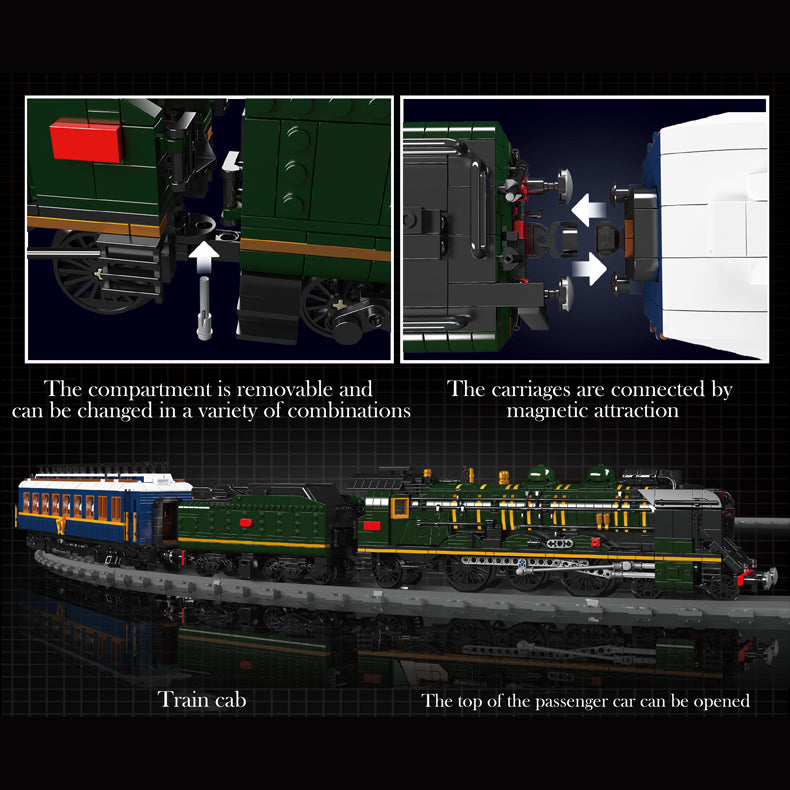 The compartment is removable and can be changed in a variety of combinations

The carriages are connected by magnetic attraction

Train cab

The top of the passenger car can be opened