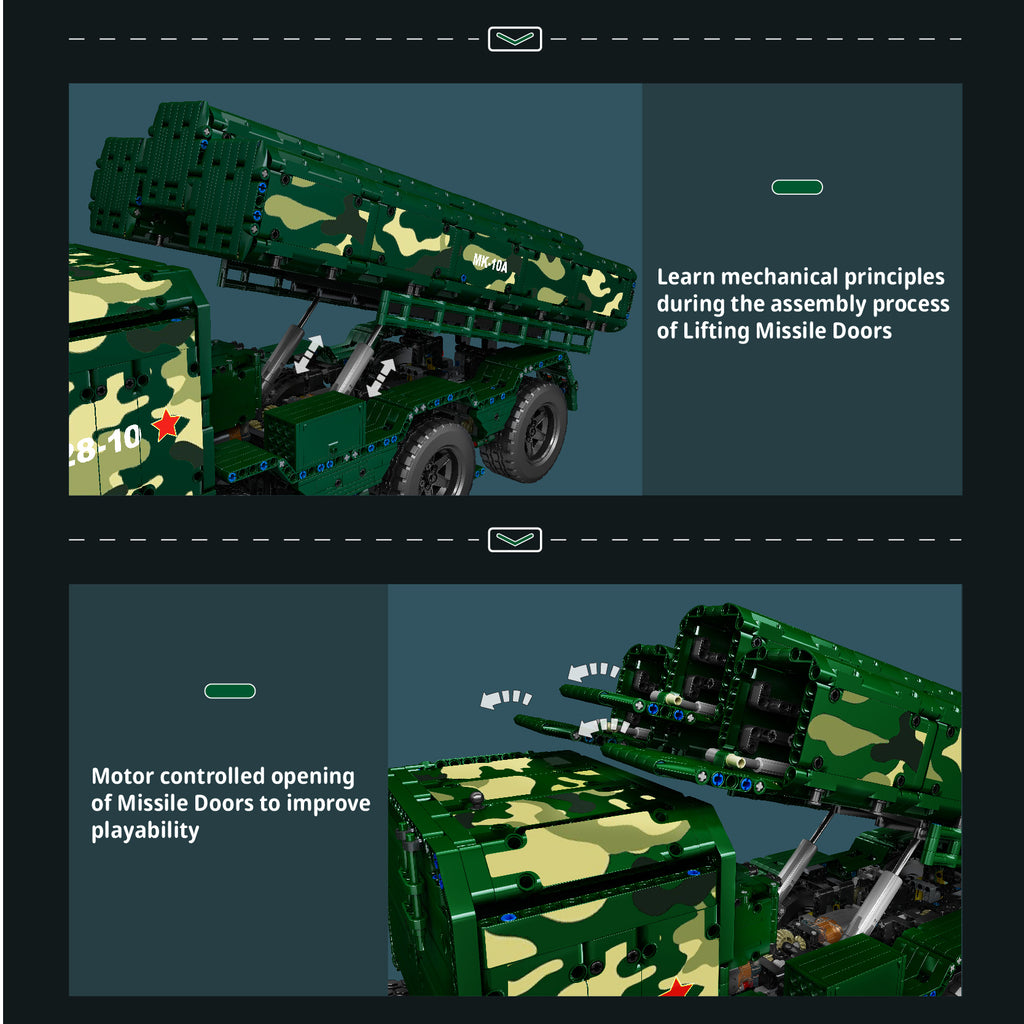 MK-10A

28-10

Learn mechanical principles during the assembly process of Lifting Missile Doors

Motor controlled opening of Missile Doors to improve playability