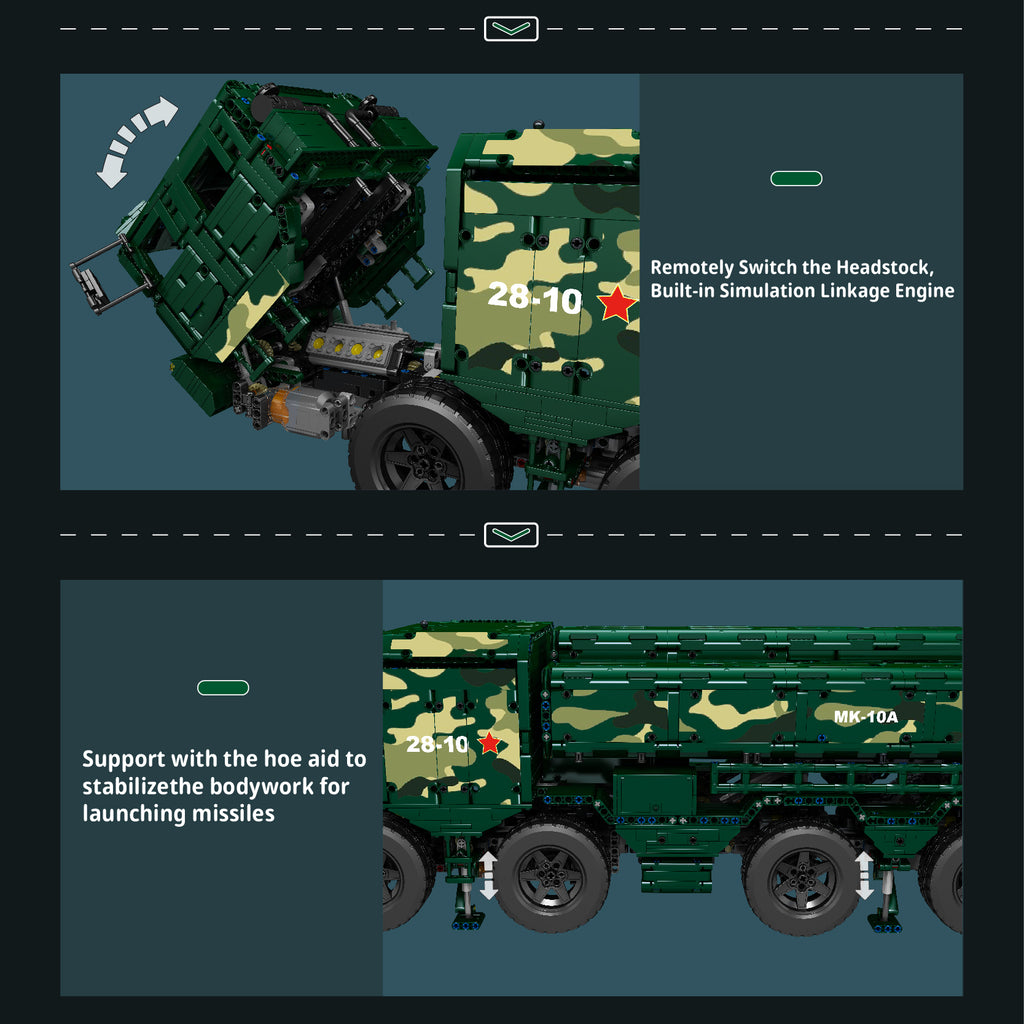 28-10

Remotely Switch the Headstock, Built-in Simulation Linkage Engine

Support with the hoe aid to stabilizethe bodywork for launching missiles

28-10

MK-10A