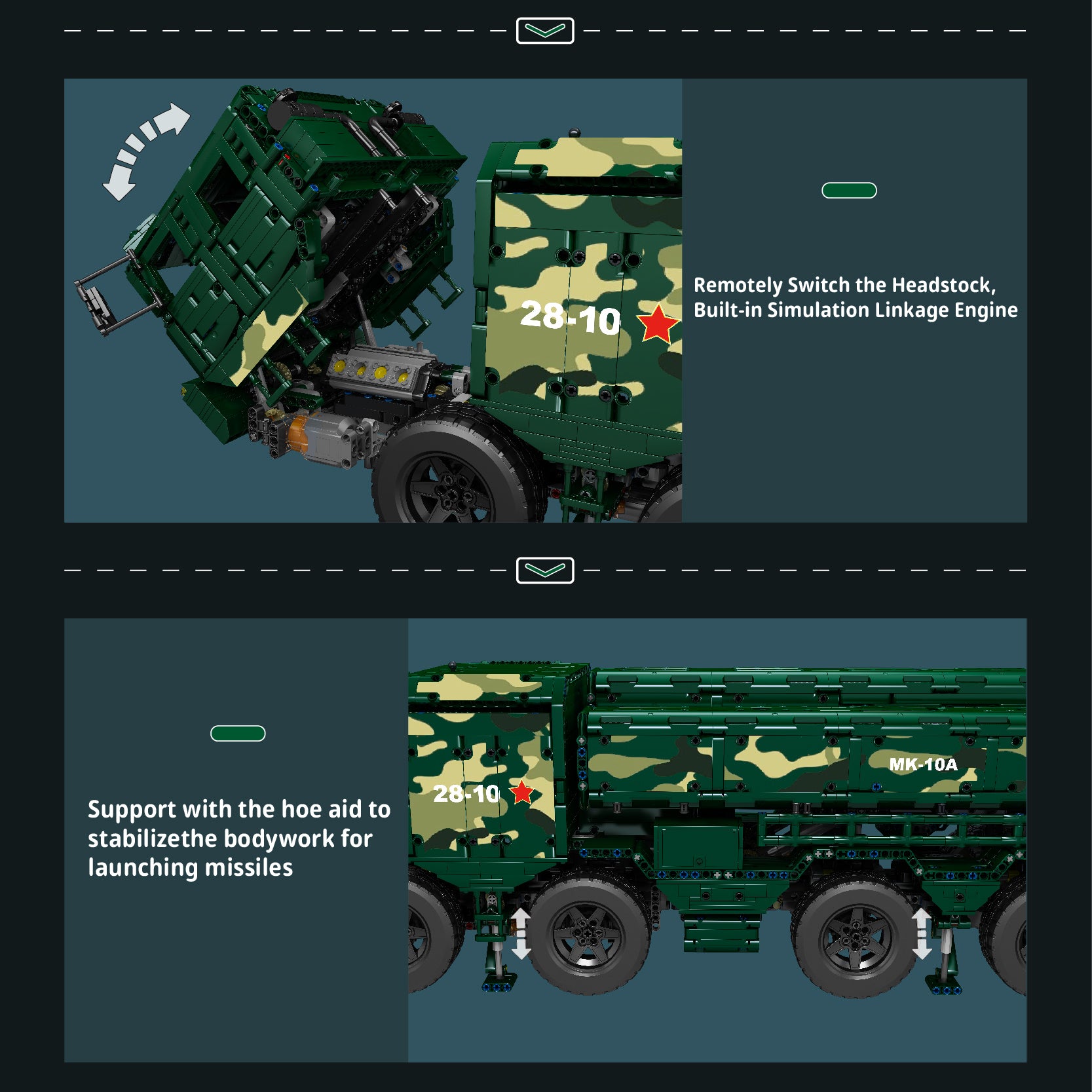 28-10

Remotely Switch the Headstock, Built-in Simulation Linkage Engine

Support with the hoe aid to stabilizethe bodywork for launching missiles

28-10

MK-10A