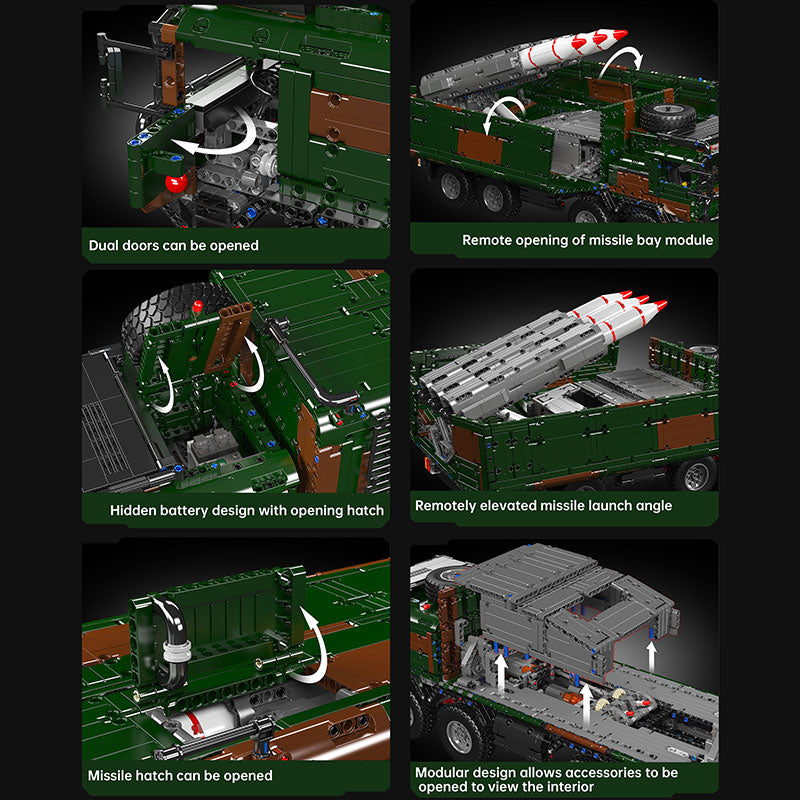 Dual doors can be opened

Remote opening of missile bay module

Hidden battery design with opening hatch

Remotely elevated missile launch angle

Missile hatch can be opened

Modular design allows accessories to be opened to view the interior