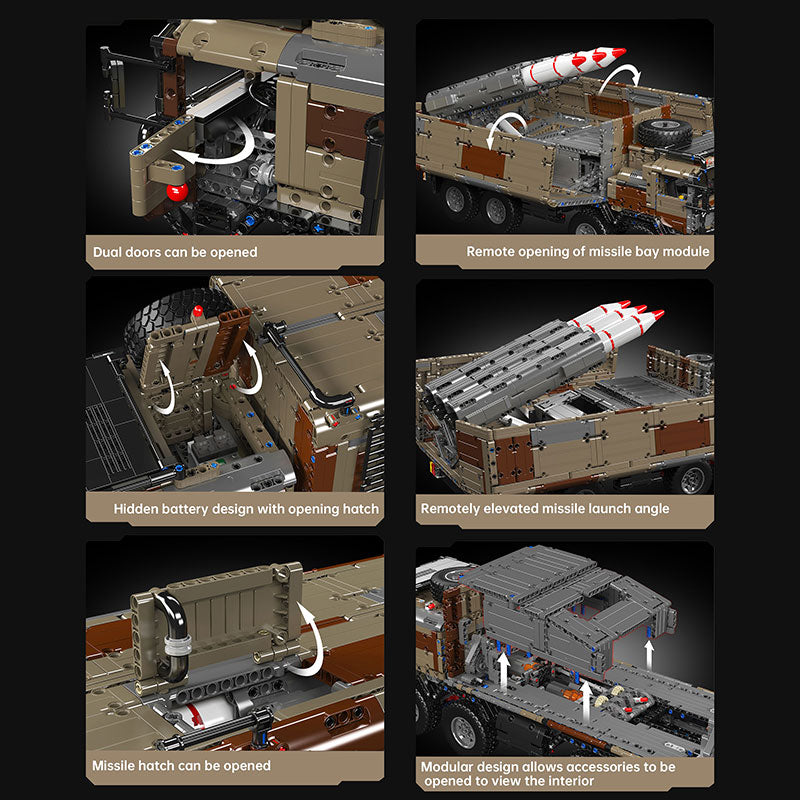 Dual doors can be opened

Remote opening of missile bay module

Hidden battery design with opening hatch

Remotely elevated missile launch angle

Missile hatch can be opened

Modular design allows accessories to be opened to view the interior