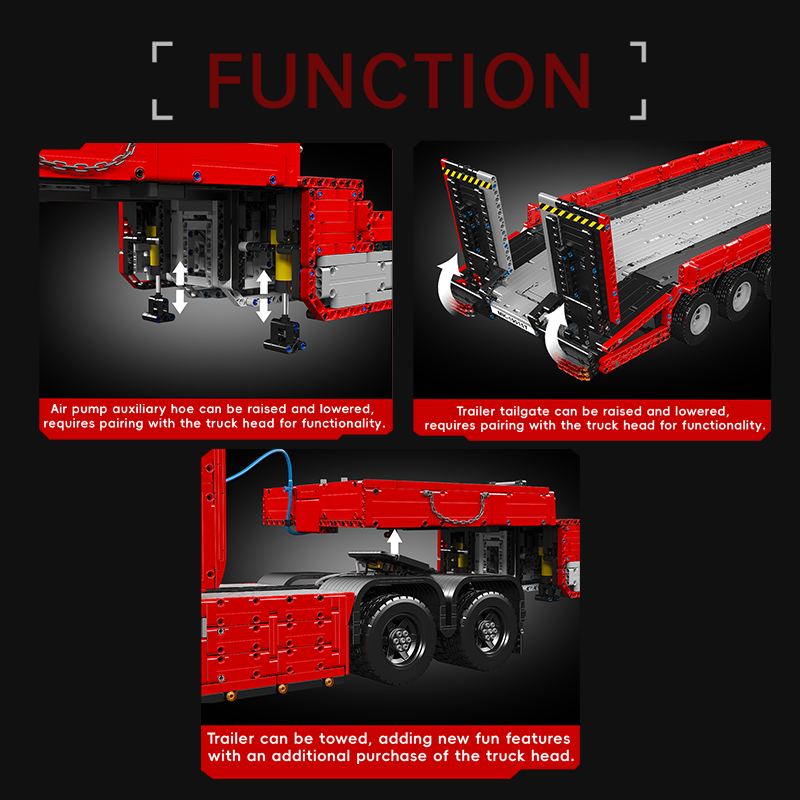 FUNCTION

Air pump auxiliary hoe can be raised and lowered, requires pairing with the truck head for functionality.

Trailer tailgate can be raised and lowered, requires pairing with the truck head for functionality.

Trailer can be towed, adding new fun features with an additional purchase of the truck head.