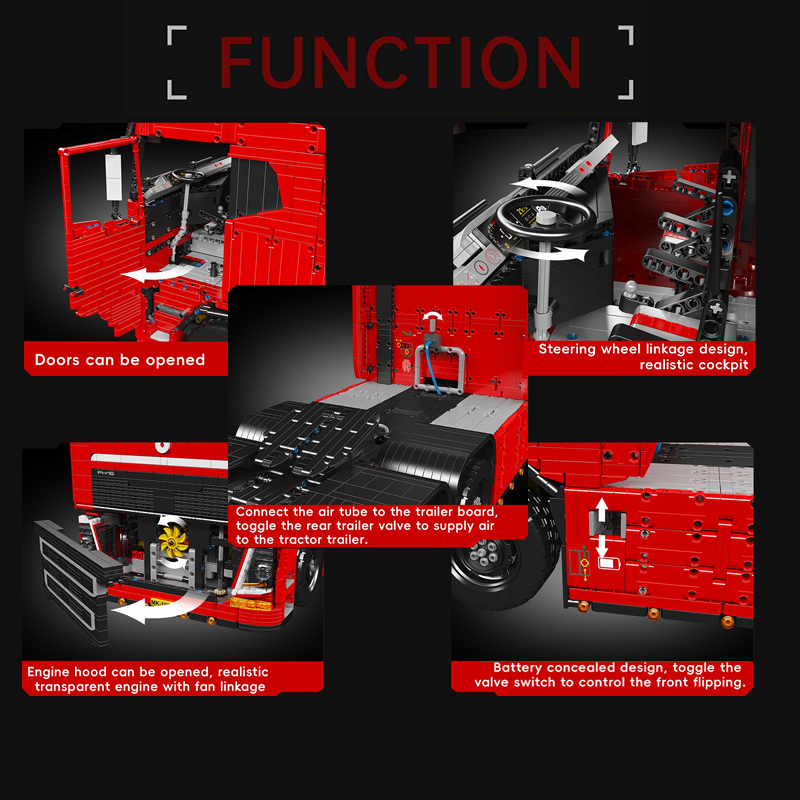 FUNCTION

Doors can be opened

Steering wheel linkage design, realistic cockpit

Connect the air tube to the trailer board, toggle the rear trailer valve to supply air to the tractor trailer.

Engine hood can be opened, realistic transparent engine with fan linkage

Battery concealed design, toggle the valve switch to control the front flipping.