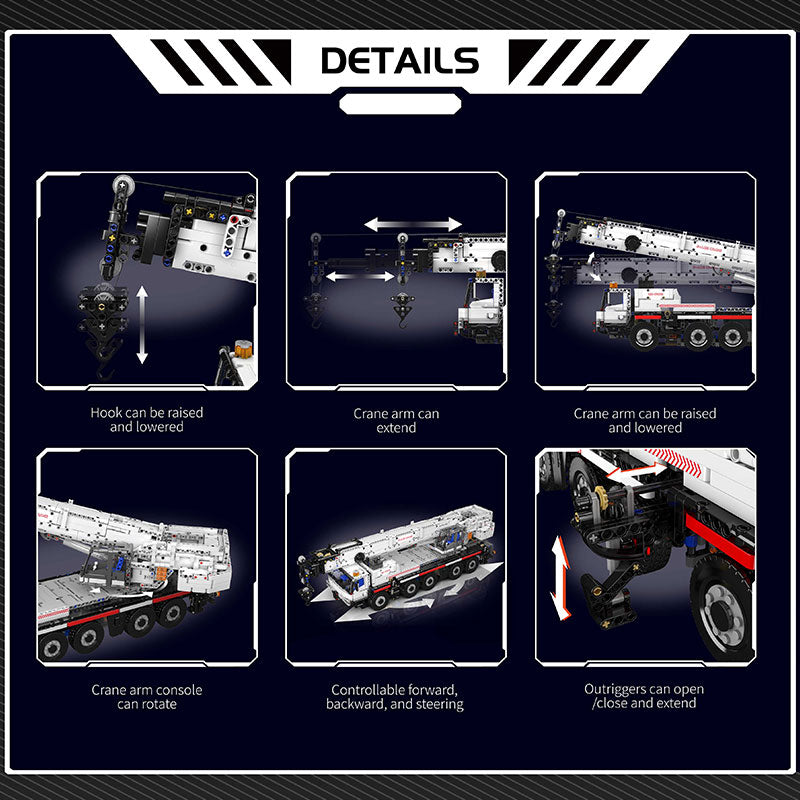 DETAILS

Hook can be raised and lowered

Crane arm can extend

Crane arm can be raised and lowered

Crane arm console can rotate

Controllable forward, backward, and steering

Outriggers can open /close and extend