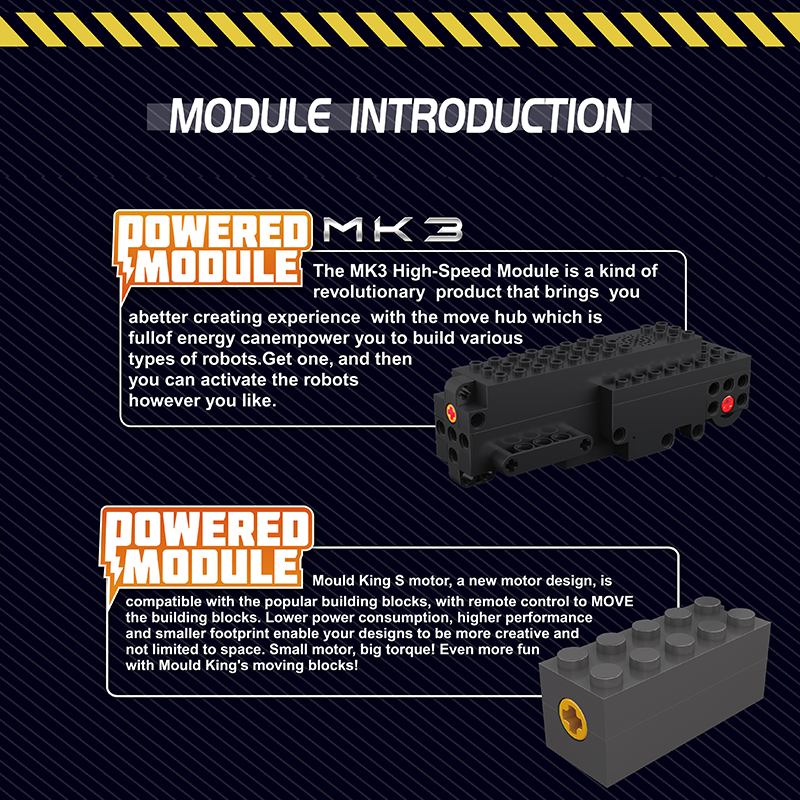 MODULE INTRODUCTION

POWERED MODULE MK3

The MK3 High-Speed Module is a kind of revolutionary  product that brings  you abetter creating experience  with the move hub which is fullof energy canempower you to build various types of robots.Get one, and then you can activate the robots however you like.

POWERED MODULE

Mould King S motor, a new motor design, is compatible with the popular building blocks, with remote control to MOVE the building blocks. Lower power consumption, higher performance and smaller footprint enable your designs to be more creative and not limited to space. Small motor, big torque! Even more fun with Mould King's moving blocks!