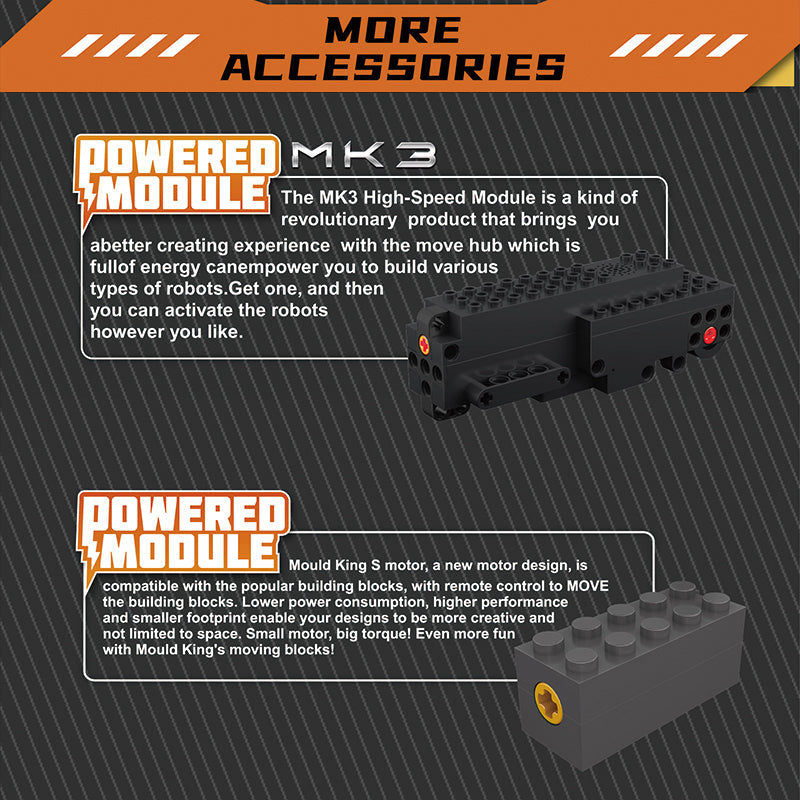 MORE ACCESSORIES

POWERED MODULE MK3

The MK3 High-Speed Module is a kind of revolutionary product that brings you abetter creating experience with the move hub which is fullof energy canempower you to build various types of robots.Get one, and then you can activate the robots however you like.

POWERED MODULE

Mould King S motor, a new motor design, is compatible with the popular building blocks, with remote control to MOVE the building blocks. Lower power consumption, higher performance and smaller footprint enable your designs to be more creative and not limited to space. Small motor, big torque! Even more fun with Mould King's moving blocks!