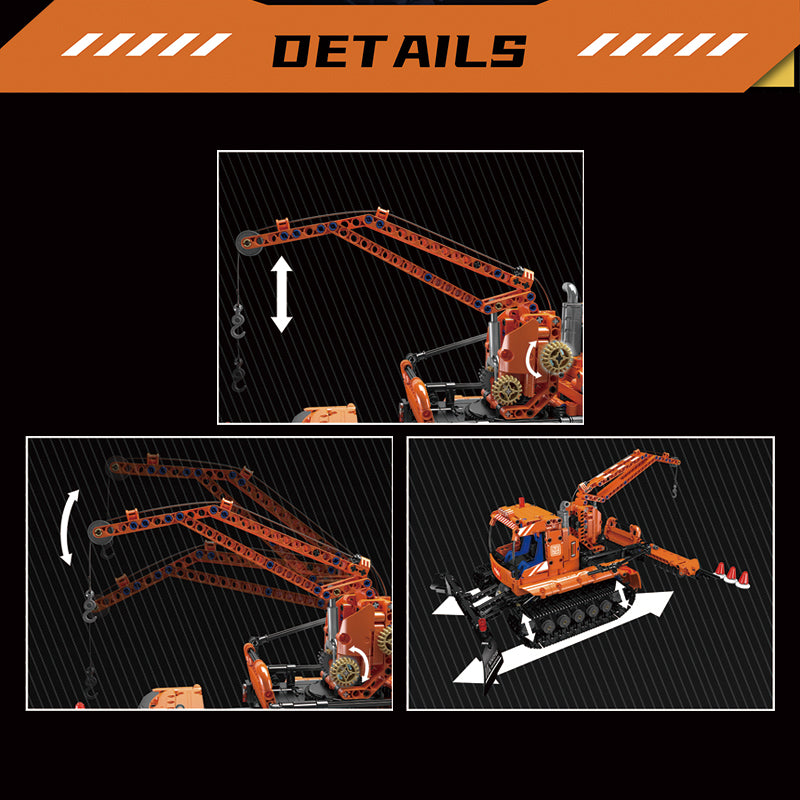 DETAILS