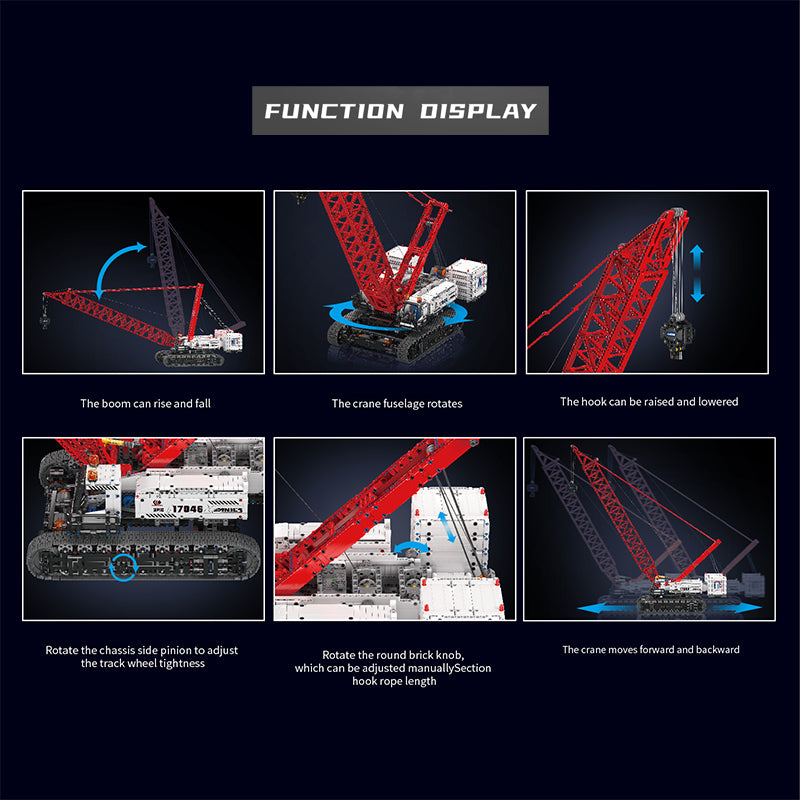 FUNCTION DISPLAY

The boom can rise and fall

The crane fuselage rotates

The hook can be raised and lowered

17046

Rotate the chassis side pinion to adjust the track wheel tightness

Rotate the round brick knob, which can be adjusted manuallySection hook rope length

The crane moves forward and backward