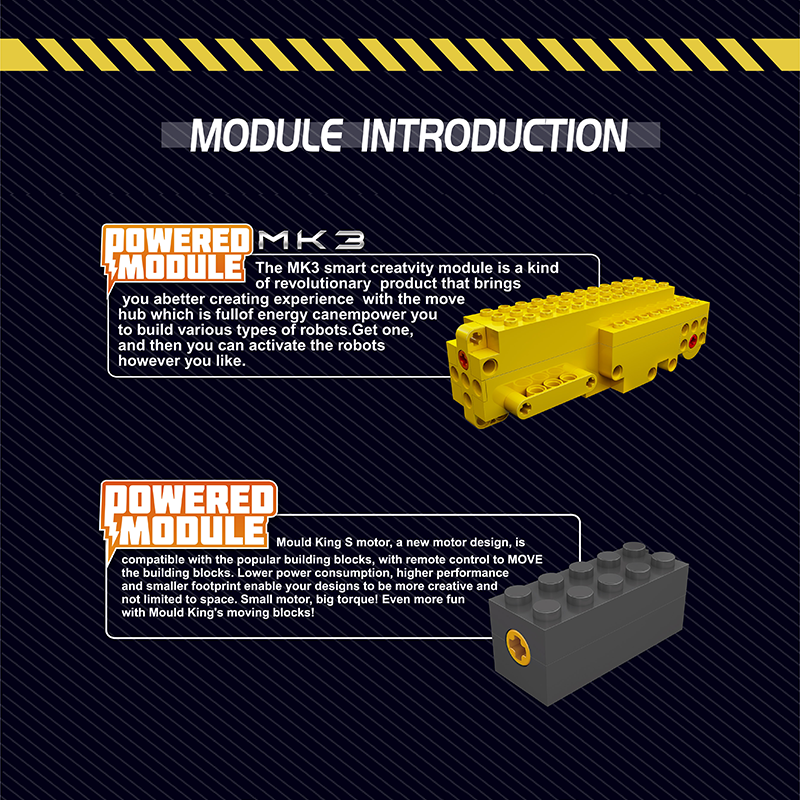 MODULE INTRODUCTION

POWERED MODULE MK3

The MK3 smart creatvity module is a kind of revolutionary product that brings you abetter creating experience with the move hub which is fullof energy canempower you to build various types of robots.Get one, and then you can activate the robots however you like.

POWERED MODULE

Mould King S motor, a new motor design, is compatible with the popular building blocks, with remote control to MOVE the building blocks. Lower power consumption, higher performance and smaller footprint enable your designs to be more creative and not limited to space. Small motor, big torque! Even more fun with Mould King's moving blocks!