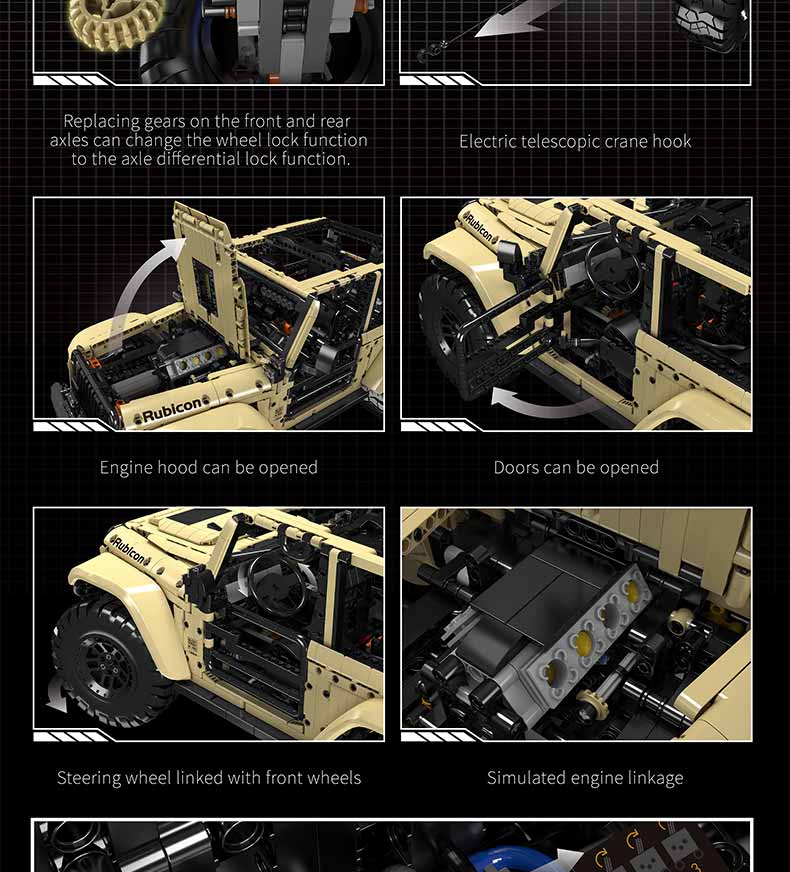 Replacing gears on the front and rear axles can change the wheel lock function to the axle differential lock function.

Electric telescopic crane hook

Rubicon

Rubicon

Engine hood can be opened

Doors can be opened

Rubicon

Steering wheel linked with front wheels

Simulated engine linkage